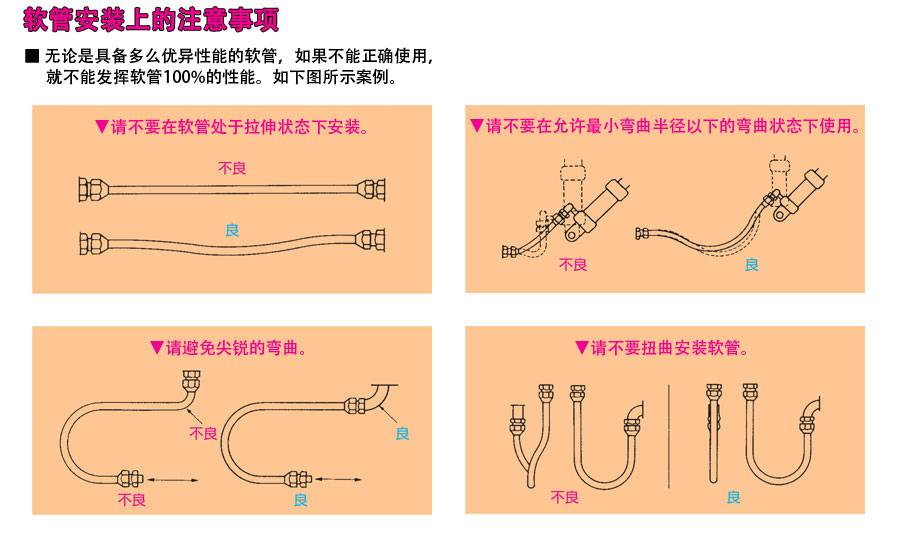 软管安装上的注意事项

■ 无论是具备多么优异性能的软管，如果不能正确使用，就不能发挥软管100%的性能。如下图所示案例。

▼请不要在软管处于拉伸状态下安装。

不良

良

▼请不要在允许最小弯曲半径以下的弯曲状态下使用。

不良

良

▼请避免尖锐的弯曲。

不良

不良

良

良

▼请不要扭曲安装软管。

不良

良