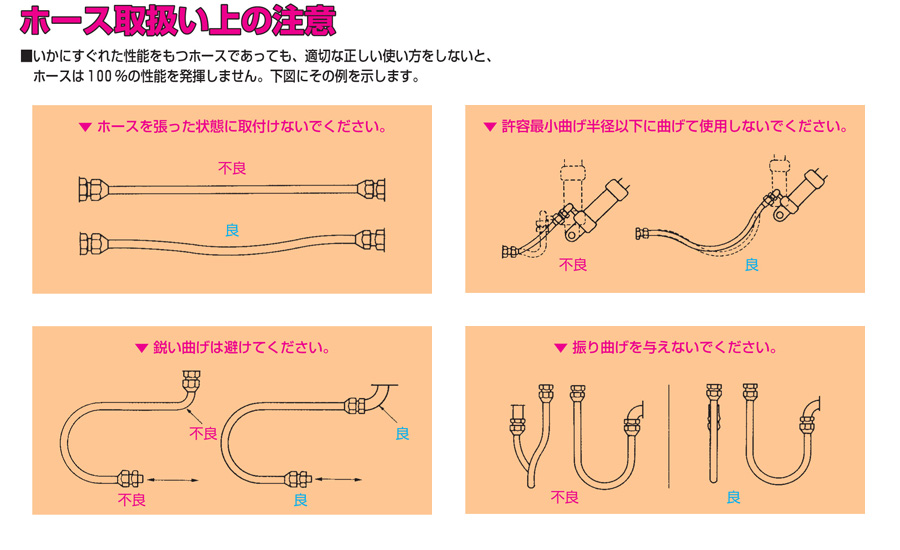 ホース取扱い上の注意

■いかにすぐれた性能をもつホースであっても、適切な正しい使い方をしないと、ホースは１００％の性能を発揮しません。下図にその例を示します。

▼ ホースを張った状態に取付けないでください。

不良

良

▼ 許容最小曲げ半径以下に曲げて使用しないでください。

不良

良

▼ 鋭い曲げは避けてください。

不良

不良

良

良

▼ 振り曲げを与えないでください。

不良

良